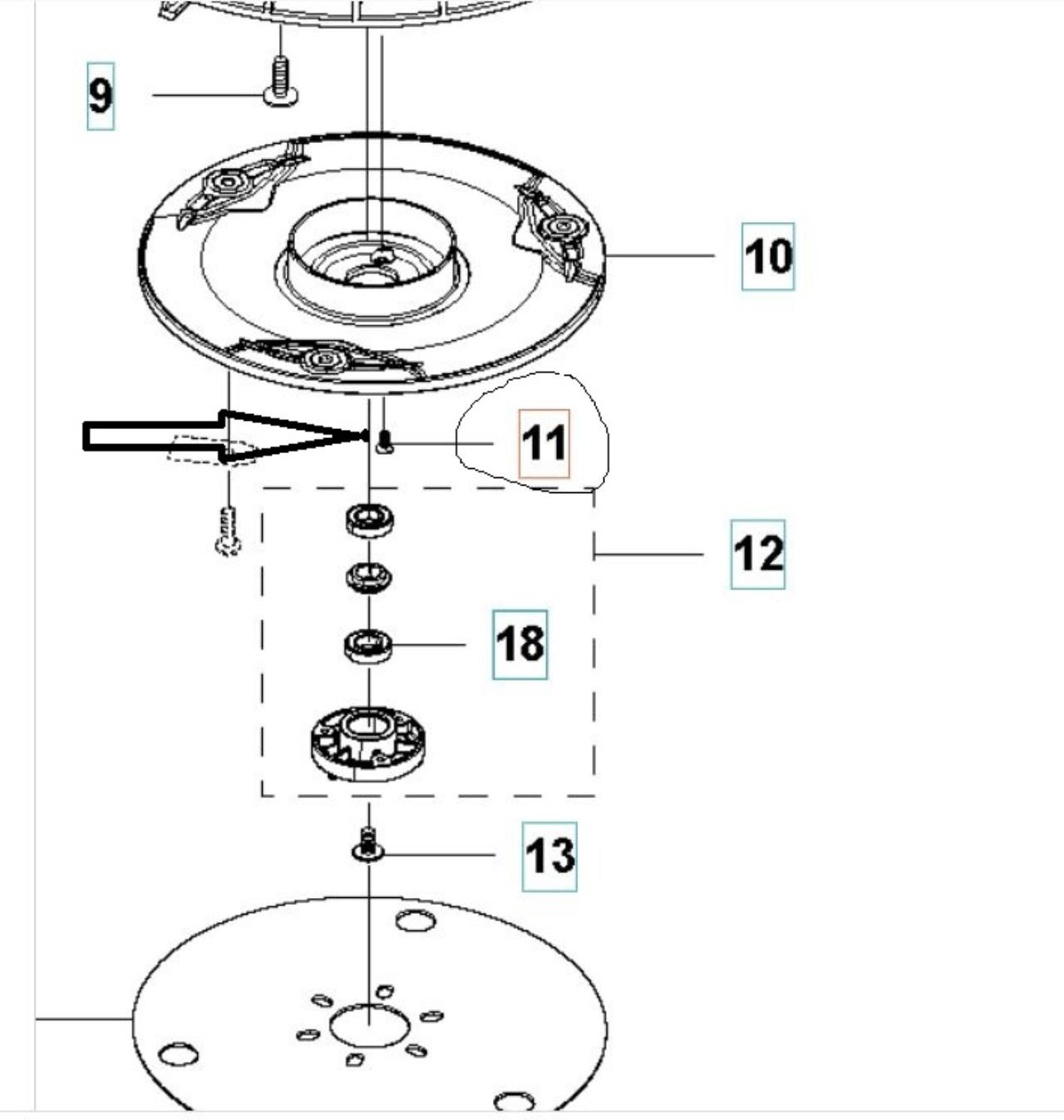 9

10

11

12

18

13